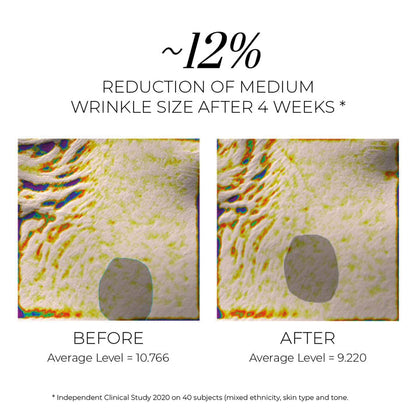 ~12%

REDUCTION OF MEDIUM WRINKLE SIZE AFTER 4 WEEKS *

BEFORE
Average Level = 10.766

AFTER
Average Level = 9.220

* Independent Clinical Study 2020 on 40 subjects (mixed ethnicity, skin type and tone.